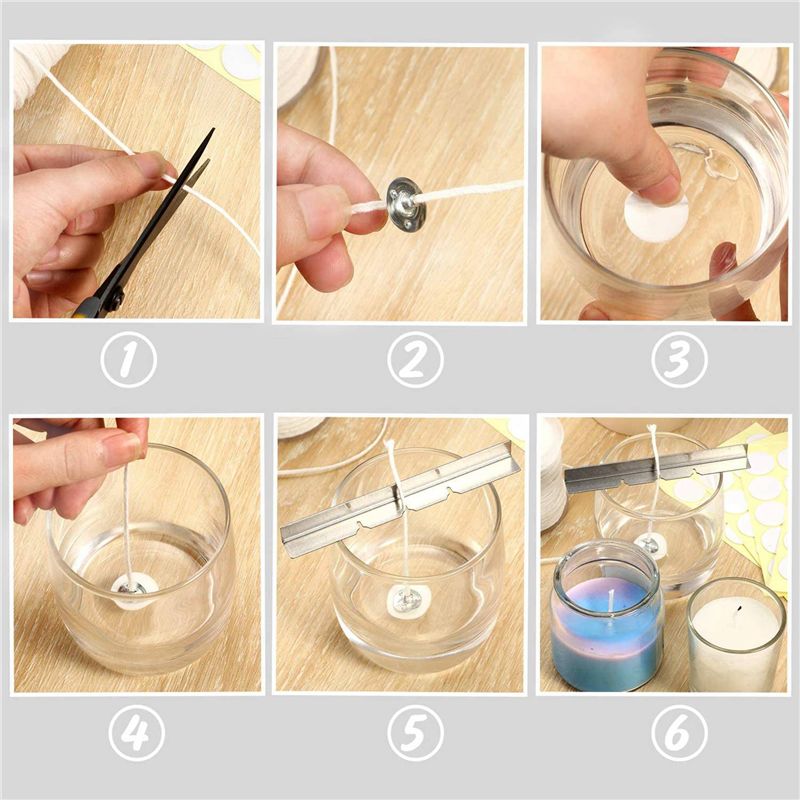 1

2

3

4

5

6